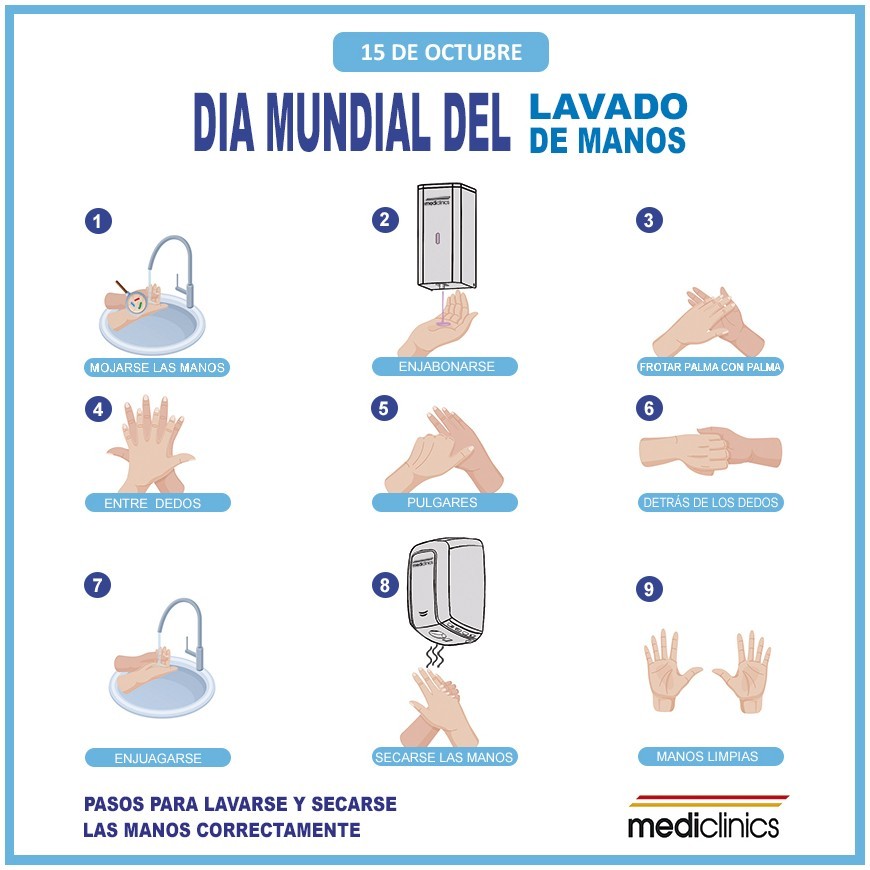 15 DE OCTUBRE

DIA MUNDIAL DEL LAVADO DE MANOS

1
MOJARSE LAS MANOS

2
mediclinics
ENJABONARSE

3
FROTAR PALMA CON PALMA

4
ENTRE DEDOS

5
PULGARES

6
DETRÁS DE LOS DEDOS

7
ENJUAGARSE

8
mediclinics
SECARSE LAS MANOS

9
MANOS LIMPIAS

PASOS PARA LAVARSE Y SECARSE LAS MANOS CORRECTAMENTE

mediclinics